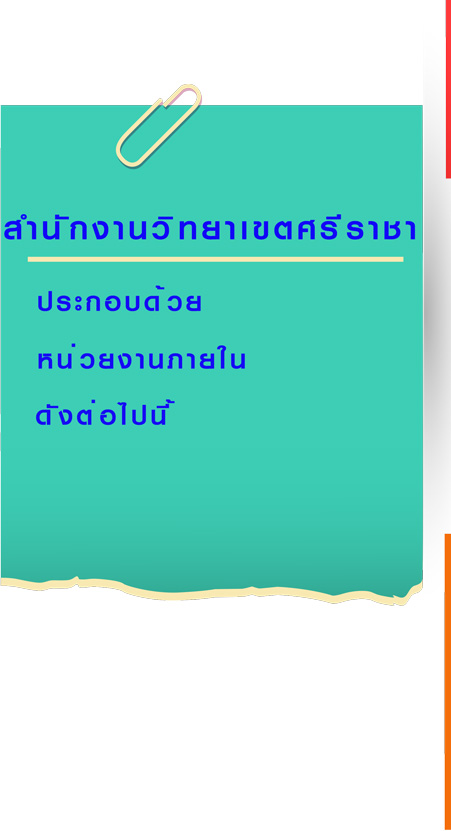 สำนักงานวิทยาเขตศรีราชา

ประกอบด้วย

หน่วยงานภายใน

ดังต่อไปนี้